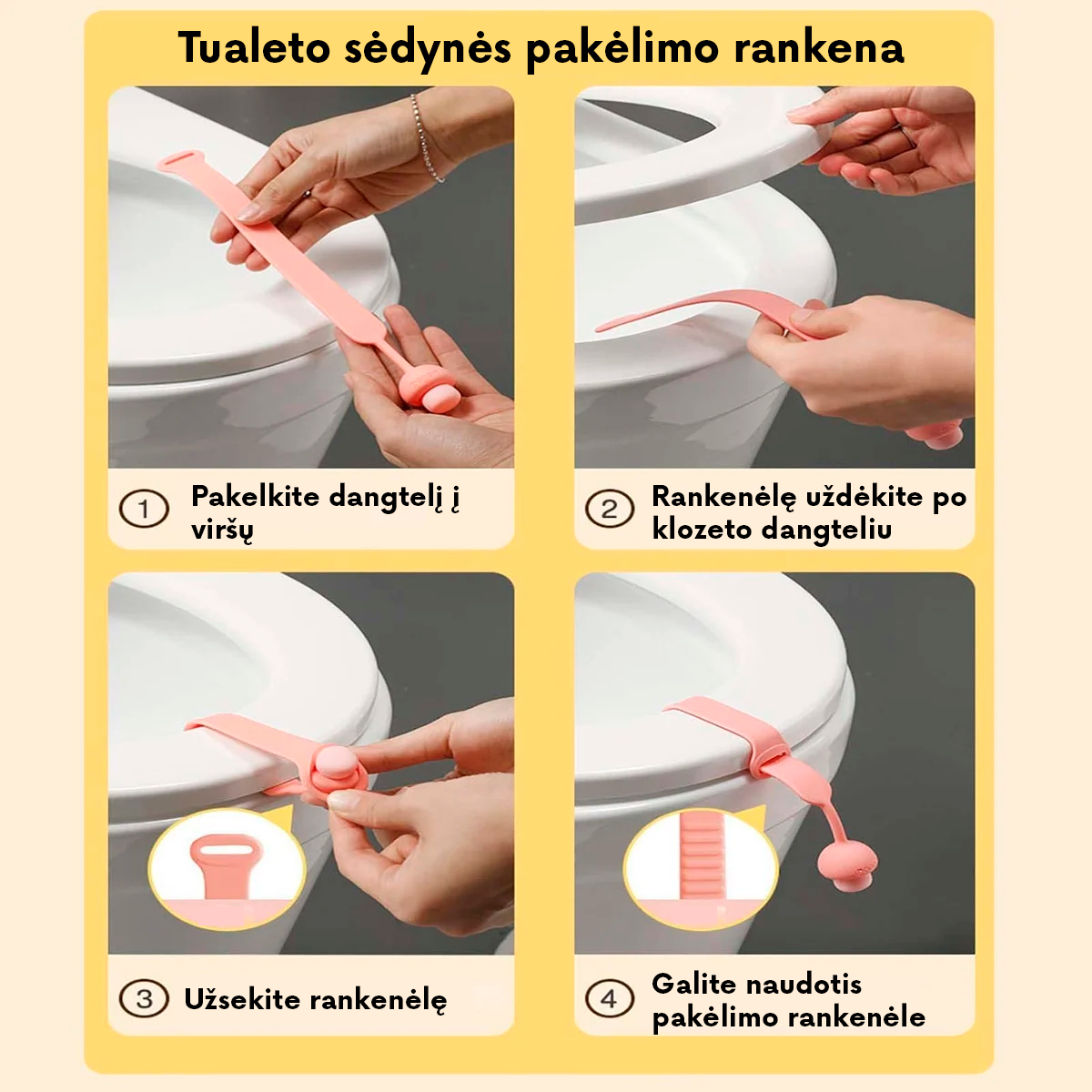 Tualeto sėdynės pakėlimo rankena

1 Pakelkite dangtelį į viršų

2 Rankenėlę uždėkite po klozeto dangteliu

3 Užsekite rankenėlę

4 Galite naudotis pakėlimo rankenėle