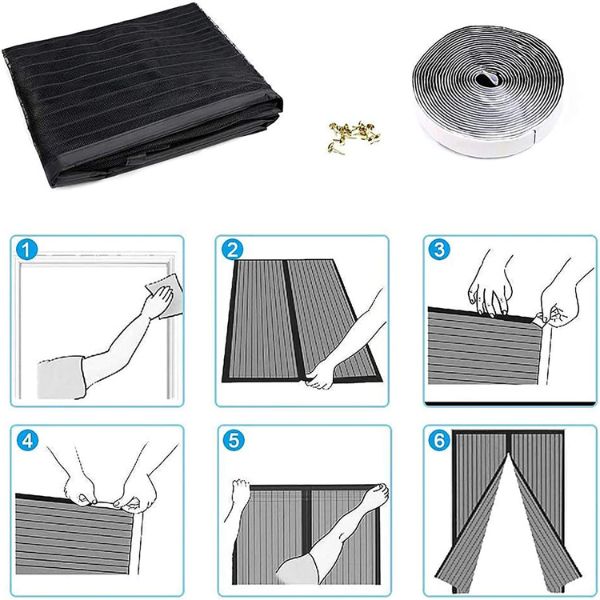 1
2
3
4
5
6