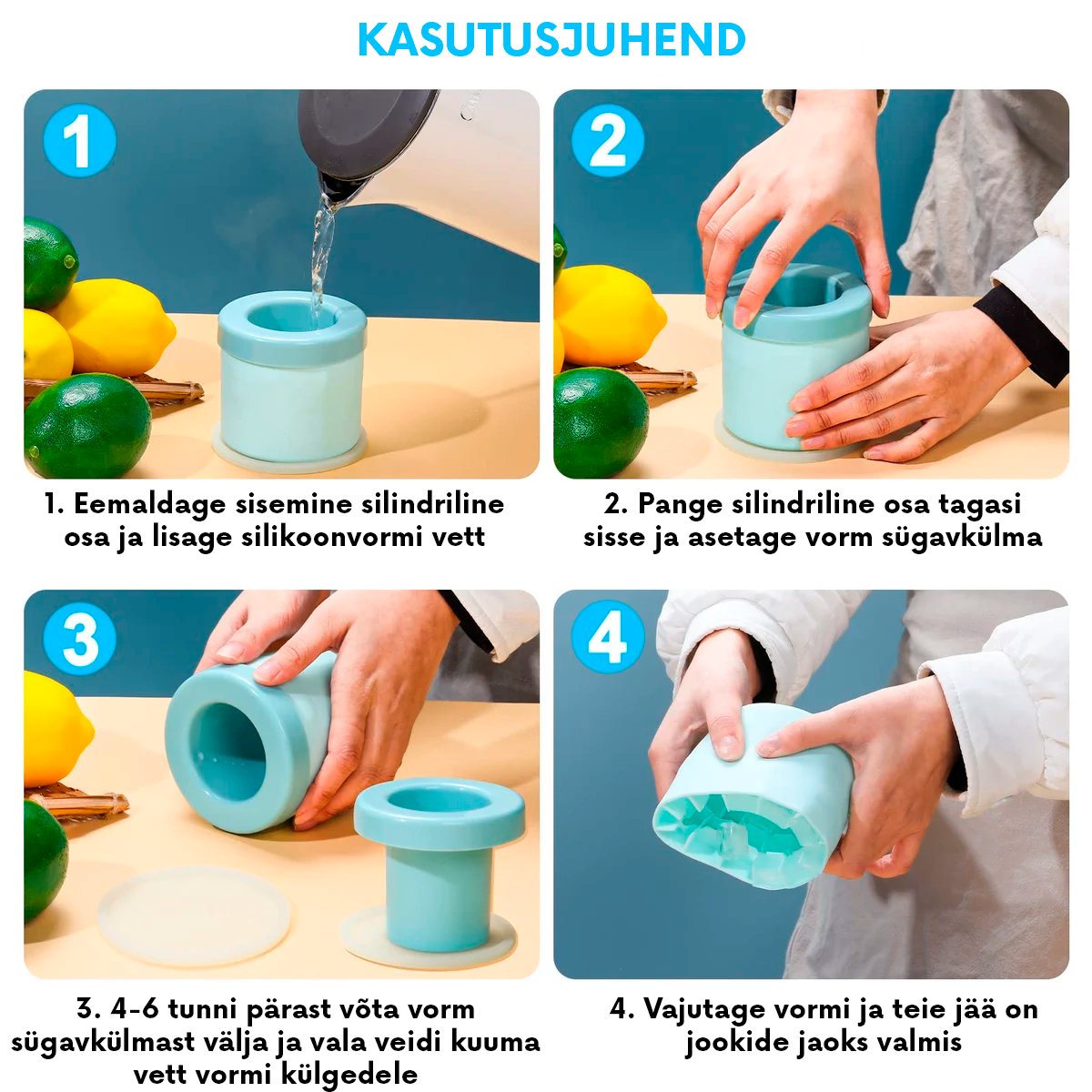 KASUTUSJUHEND

1

1. Eemaldage sisemine silindriline osa ja lisage silikoonvormi vett

2

2. Pange silindriline osa tagasi sisse ja asetage vorm sügavkülma

3

3. 4-6 tunni pärast võta vorm sügavkülmast välja ja vala veidi kuuma vett vormi külgedele

4

4. Vajutage vormi ja teie jää on jookide jaoks valmis