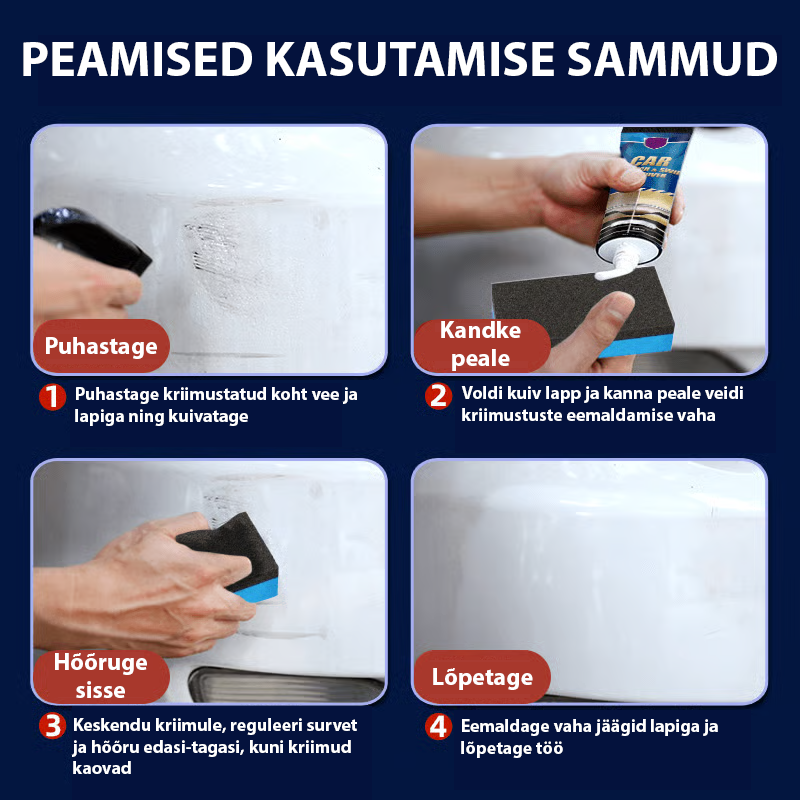 PEAMISED KASUTAMISE SAMMUD

Puhastage

1 Puhastage kriimustatud koht vee ja lapiga ning kuivatage

CAR

Kandke peale

2 Voldi kuiv lapp ja kanna peale veidi kriimustuste eemaldamise vaha

Hõõruge sisse

3 Keskendu kriimule, reguleeri survet ja hõõru edasi-tagasi, kuni kriimud kaovad

Lõpetage

4 Eemaldage vaha jäägid lapiga ja lõpetage töö